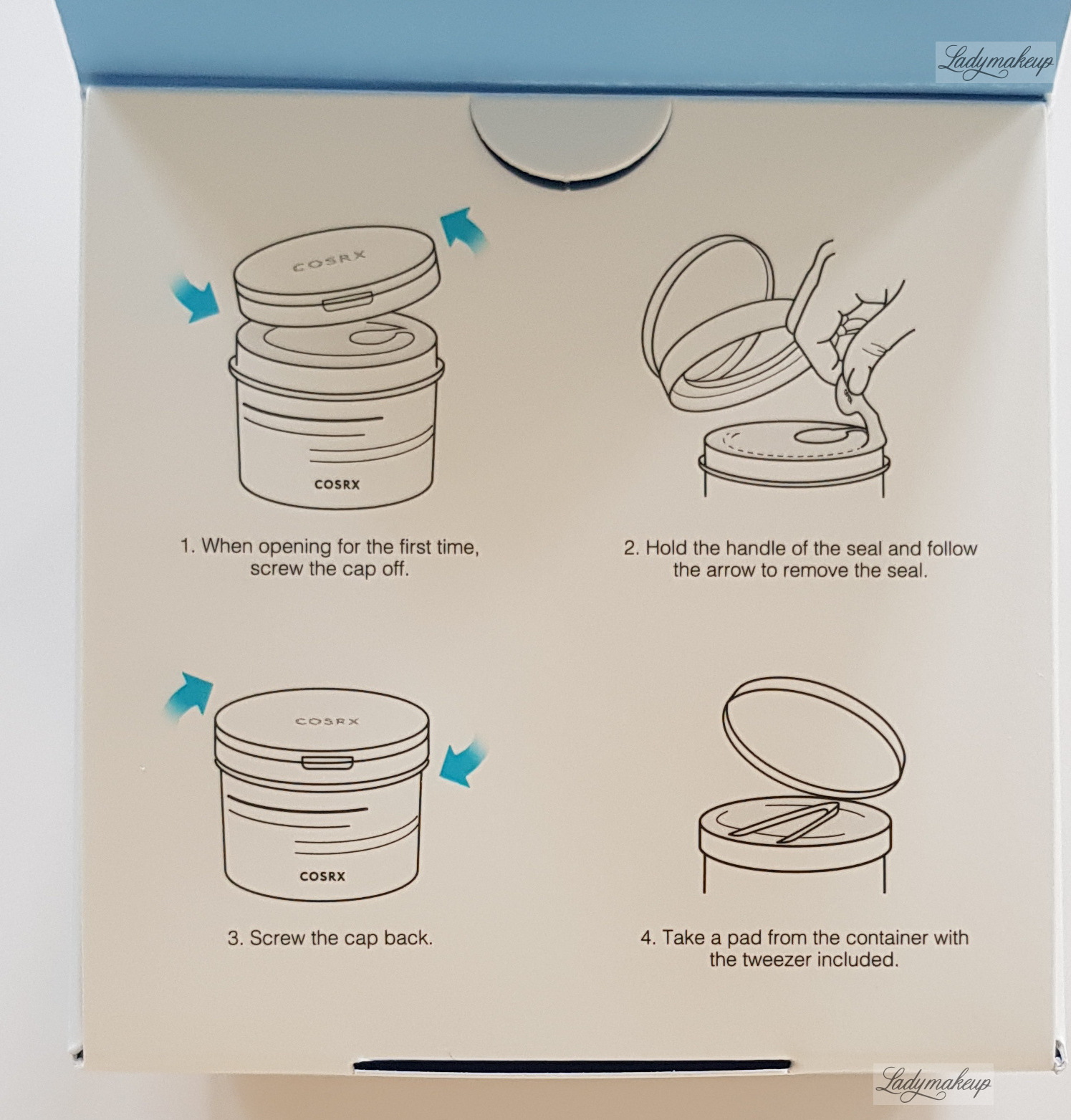 Ladymakeup

COSRX

COSRX

1. When opening for the first time, screw the cap off.

2. Hold the handle of the seal and follow the arrow to remove the seal.

COSRX

COSRX

3. Screw the cap back.

4. Take a pad from the container with the tweezer included.

Ladymakeup